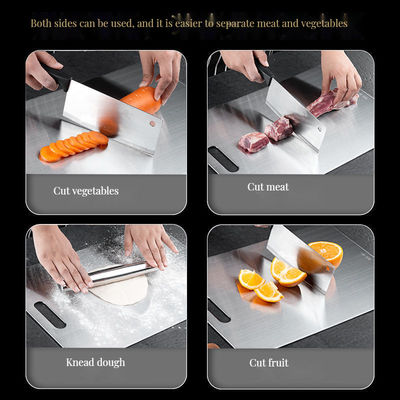 Both sides can be used, and it is easier to separate meat and vegetables

Cut vegetables

Cut meat

Knead dough

Cut fruit